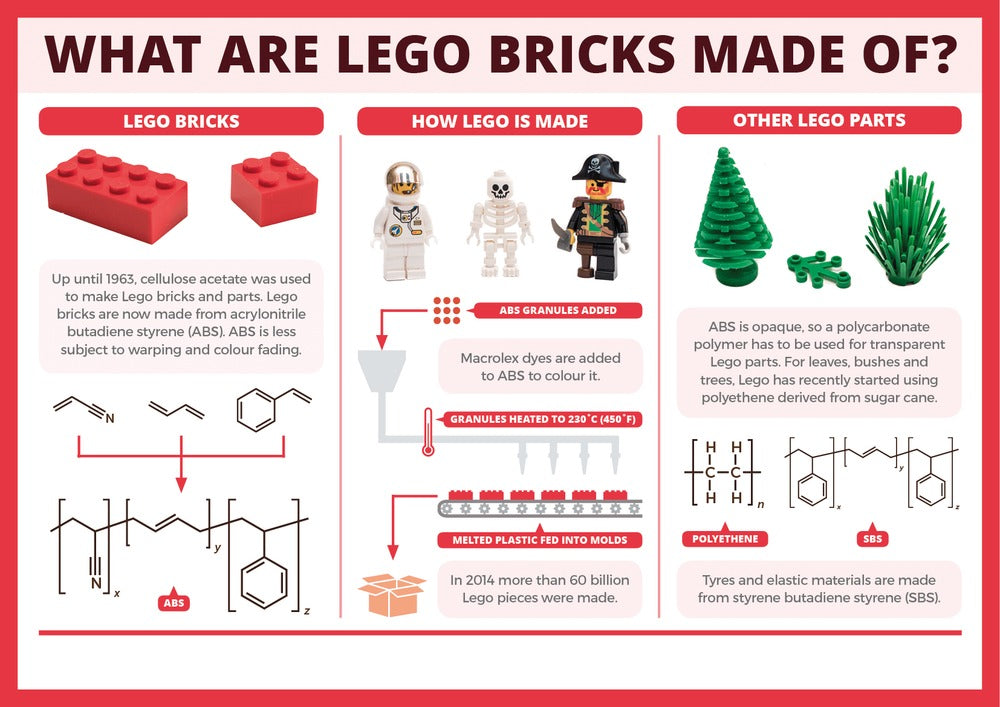 WHAT ARE LEGO BRICKS MADE OF?

LEGO BRICKS

Up until 1963, cellulose acetate was used to make Lego bricks and parts. Lego bricks are now made from acrylonitrile butadiene styrene (ABS). ABS is less subject to warping and colour fading.

N

N

x

y

z

ABS

HOW LEGO IS MADE

ABS GRANULES ADDED

Macrolex dyes are added to ABS to colour it.

GRANULES HEATED TO 230˚C (450˚F)

MELTED PLASTIC FED INTO MOLDS

In 2014 more than 60 billion Lego pieces were made.

OTHER LEGO PARTS

ABS is opaque, so a polycarbonate polymer has to be used for transparent Lego parts. For leaves, bushes and trees, Lego has recently started using polyethene derived from sugar cane.

H H
C C
H H
n

x y z

POLYETHENE

SBS

Tyres and elastic materials are made from styrene butadiene styrene (SBS).